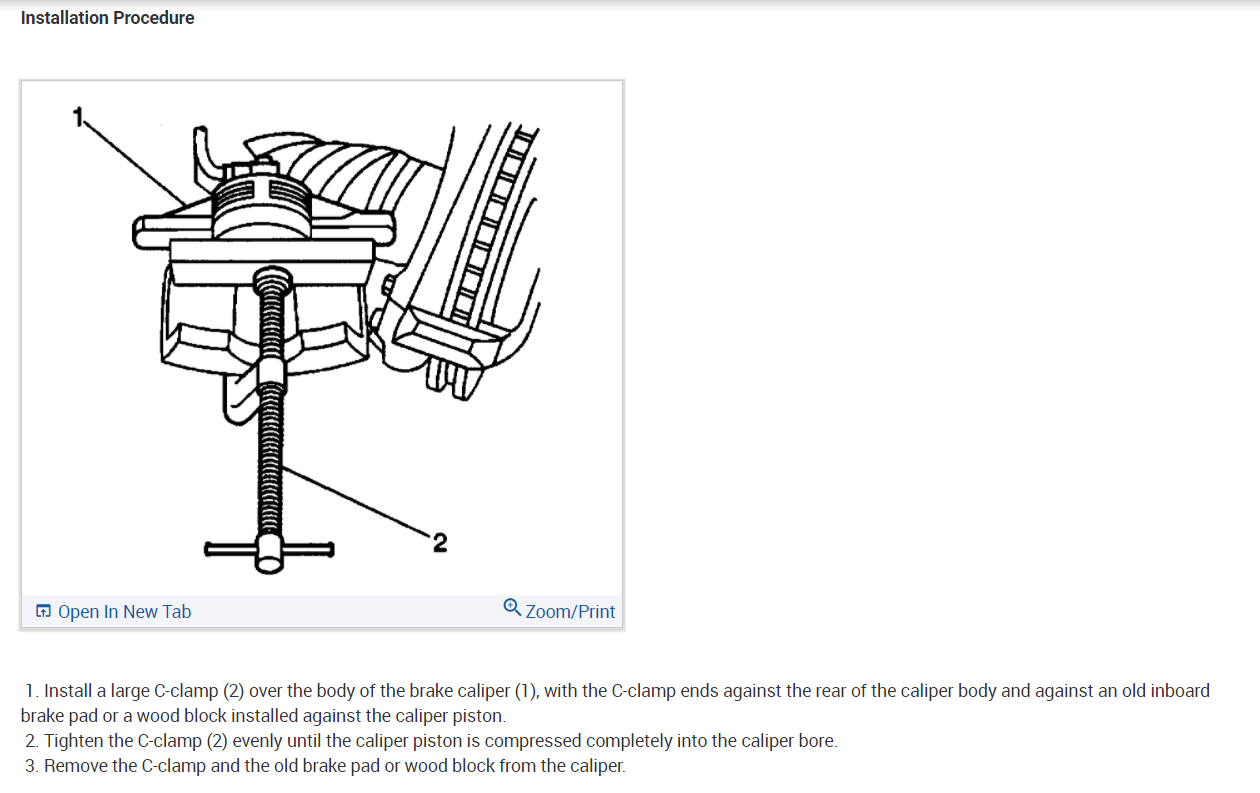 Installation Procedure

1

2

Open In New Tab

Zoom/Print

1. Install a large C-clamp (2) over the body of the brake caliper (1), with the C-clamp ends against the rear of the caliper body and against an old inboard brake pad or a wood block installed against the caliper piston.
2. Tighten the C-clamp (2) evenly until the caliper piston is compressed completely into the caliper bore.
3. Remove the C-clamp and the old brake pad or wood block from the caliper.