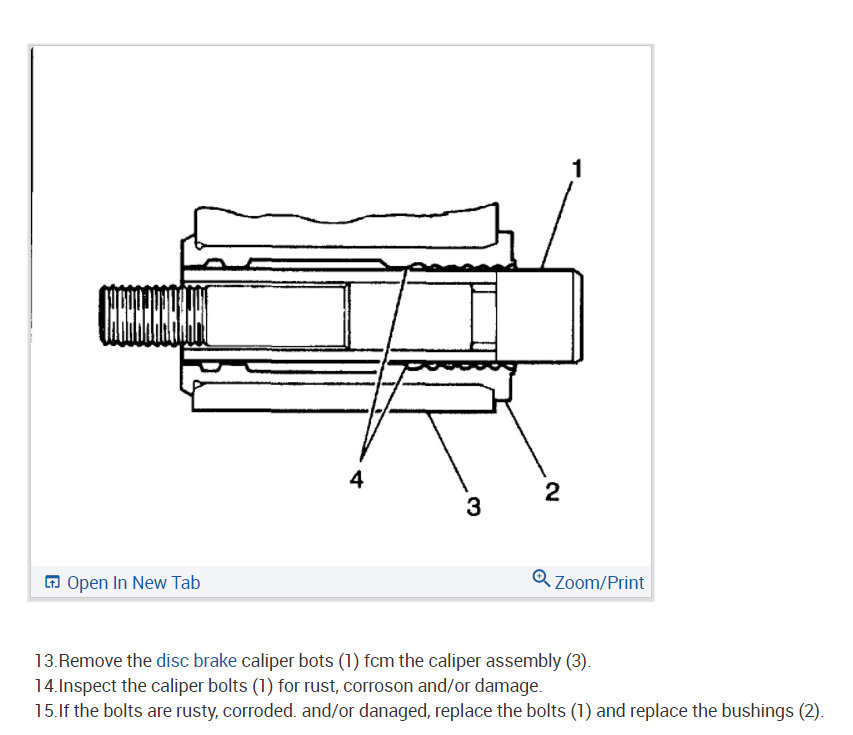 1

4

3

2

Open In New Tab

Zoom/Print

13.Remove the disc brake caliper bots (1) fcm the caliper assembly (3).
14.Inspect the caliper bolts (1) for rust, corroson and/or damage.
15.If the bolts are rusty, corroded. and/or danaged, replace the bolts (1) and replace the bushings (2).