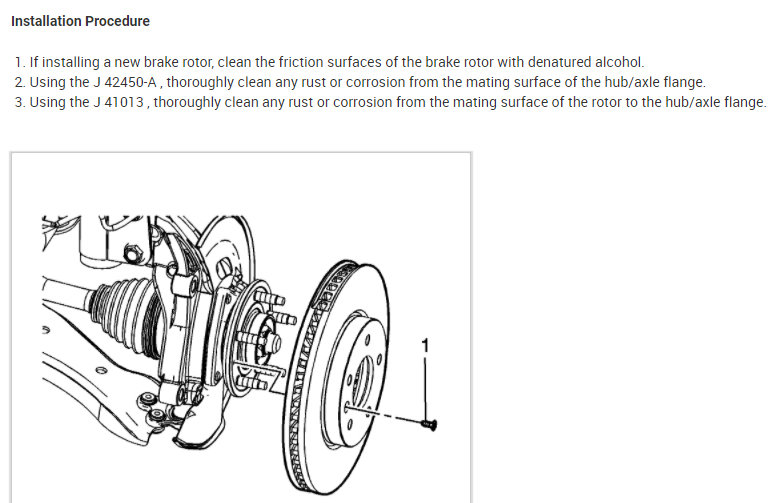 Installation Procedure

1. If installing a new brake rotor, clean the friction surfaces of the brake rotor with denatured alcohol.
2. Using the J 42450-A , thoroughly clean any rust or corrosion from the mating surface of the hub/axle flange.
3. Using the J 41013 , thoroughly clean any rust or corrosion from the mating surface of the rotor to the hub/axle flange.

1