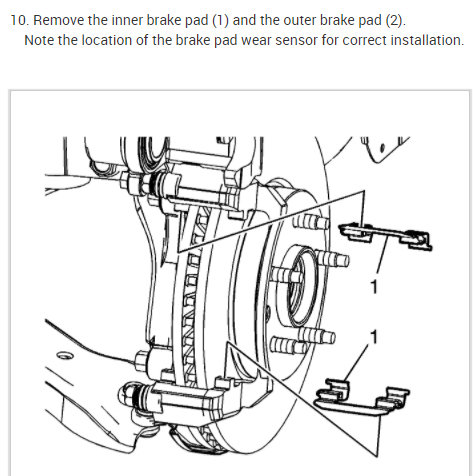 10. Remove the inner brake pad (1) and the outer brake pad (2).
Note the location of the brake pad wear sensor for correct installation.

1

1