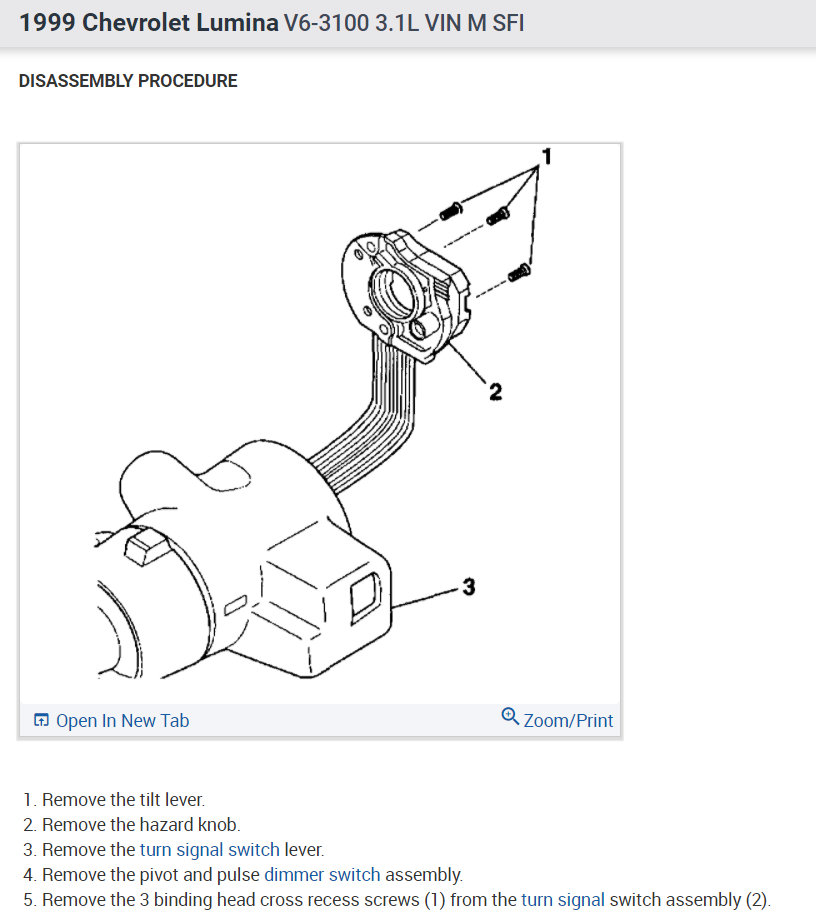 1999 Chevrolet Lumina V6-3100 3.1L VIN M SFI

DISASSEMBLY PROCEDURE

1

2

3

Open In New Tab

Zoom/Print

1. Remove the tilt lever.
2. Remove the hazard knob.
3. Remove the turn signal switch lever.
4. Remove the pivot and pulse dimmer switch assembly.
5. Remove the 3 binding head cross recess screws (1) from the turn signal switch assembly (2).