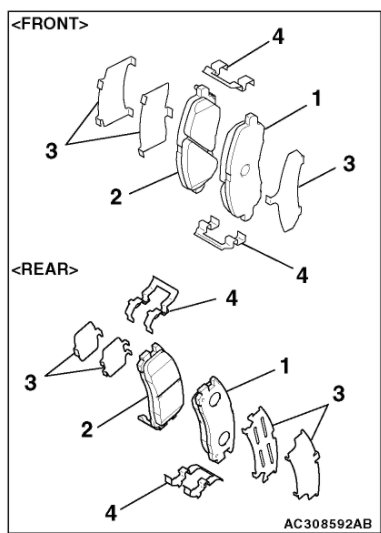 <FRONT>

4

1

3

3

2

4

<REAR>

4

3

1

3

2

4

AC308592AB