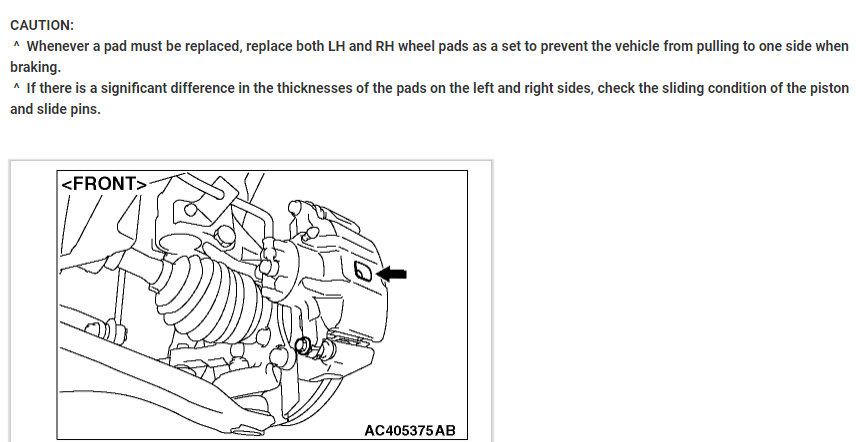 CAUTION:
^ Whenever a pad must be replaced, replace both LH and RH wheel pads as a set to prevent the vehicle from pulling to one side when braking.
^ If there is a significant difference in the thicknesses of the pads on the left and right sides, check the sliding condition of the piston and slide pins.

<FRONT>

AC405375AB