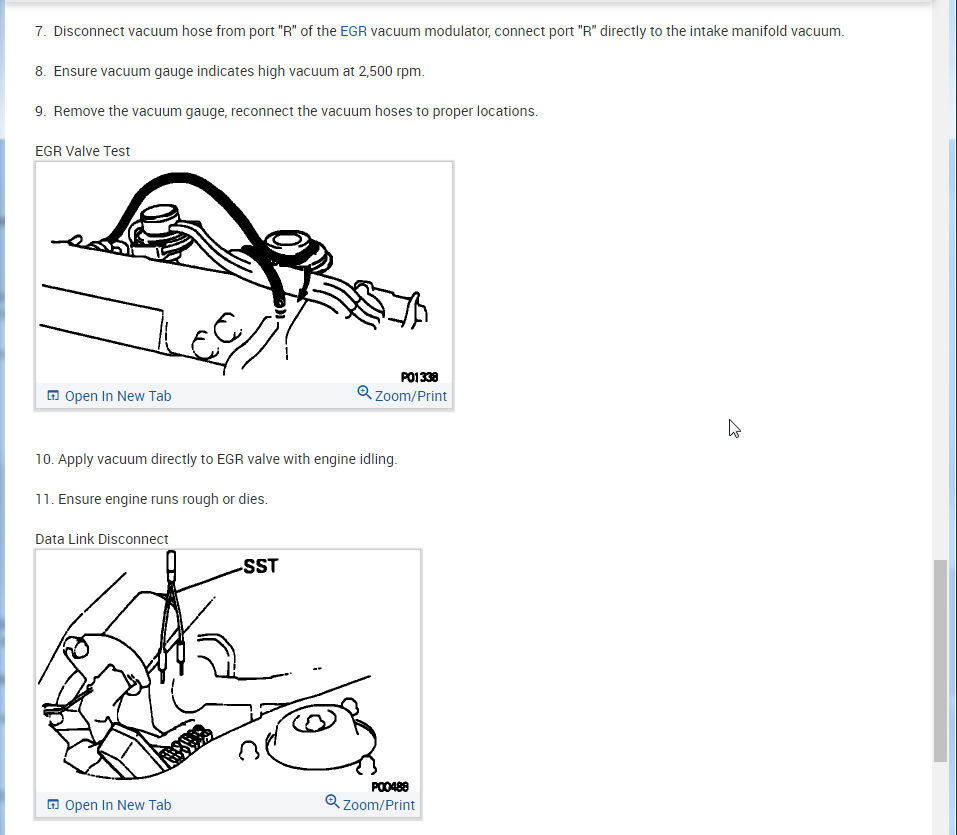 7. Disconnect vacuum hose from port "R" of the EGR vacuum modulator, connect port "R" directly to the intake manifold vacuum.

8. Ensure vacuum gauge indicates high vacuum at 2,500 rpm.

9. Remove the vacuum gauge, reconnect the vacuum hoses to proper locations.

EGR Valve Test

P01338

Open In New Tab

Zoom/Print

10. Apply vacuum directly to EGR valve with engine idling.

11. Ensure engine runs rough or dies.

Data Link Disconnect

SST

P00488

Open In New Tab

Zoom/Print