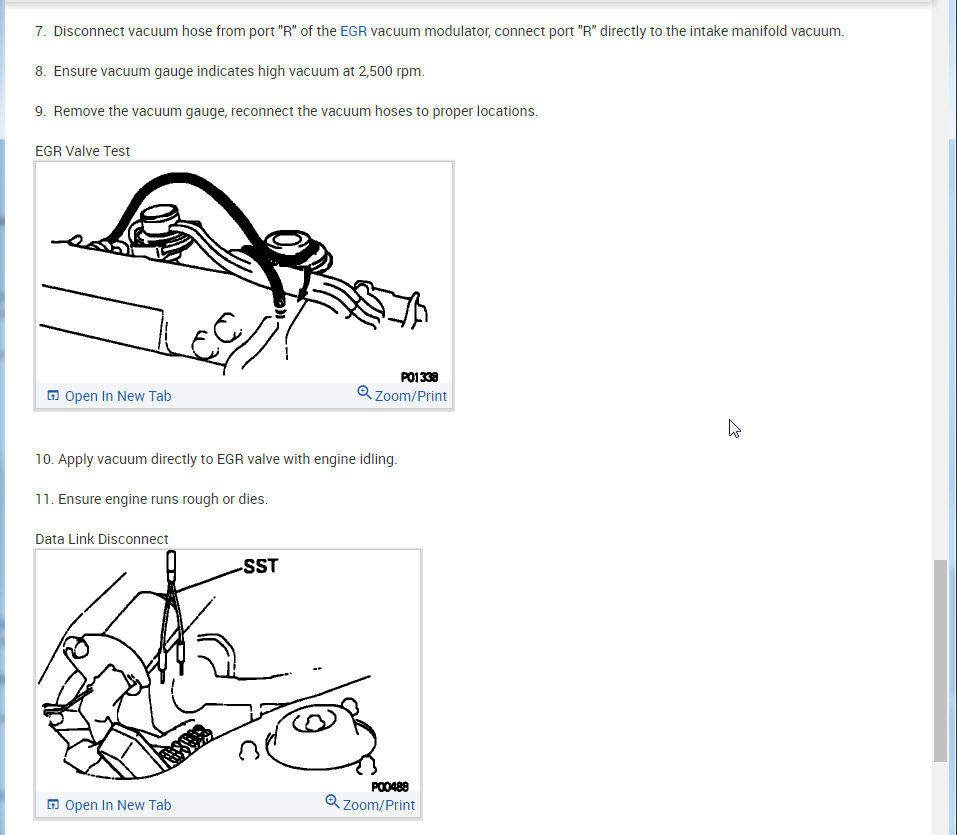 7. Disconnect vacuum hose from port "R" of the EGR vacuum modulator, connect port "R" directly to the intake manifold vacuum.

8. Ensure vacuum gauge indicates high vacuum at 2,500 rpm.

9. Remove the vacuum gauge, reconnect the vacuum hoses to proper locations.

EGR Valve Test

P01338

Open In New Tab

Zoom/Print

10. Apply vacuum directly to EGR valve with engine idling.

11. Ensure engine runs rough or dies.

Data Link Disconnect

SST

P00488

Open In New Tab

Zoom/Print