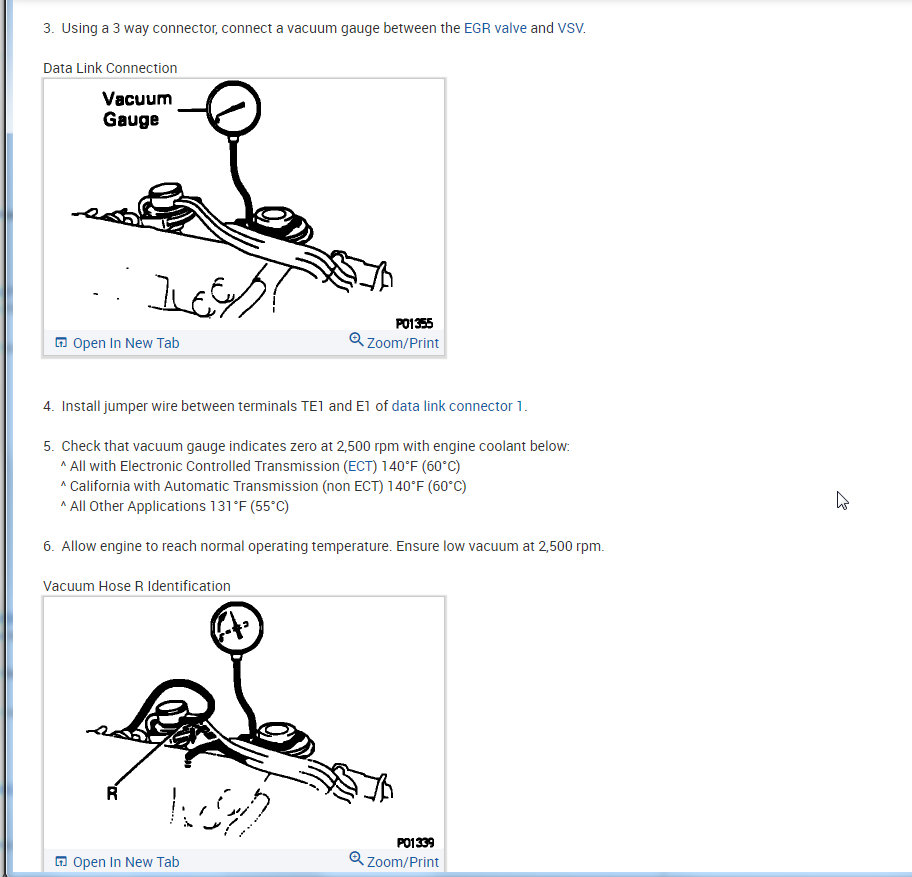 3. Using a 3 way connector, connect a vacuum gauge between the EGR valve and VSV.

Data Link Connection

Vacuum Gauge

P01355

Open In New Tab

Zoom/Print

4. Install jumper wire between terminals TE1 and E1 of data link connector 1.

5. Check that vacuum gauge indicates zero at 2,500 rpm with engine coolant below:
^ All with Electronic Controlled Transmission (ECT) 140°F (60°C)
^ California with Automatic Transmission (non ECT) 140°F (60°C)
^ All Other Applications 131°F (55°C)

6. Allow engine to reach normal operating temperature. Ensure low vacuum at 2,500 rpm.

Vacuum Hose R Identification

R

P01339

Open In New Tab

Zoom/Print