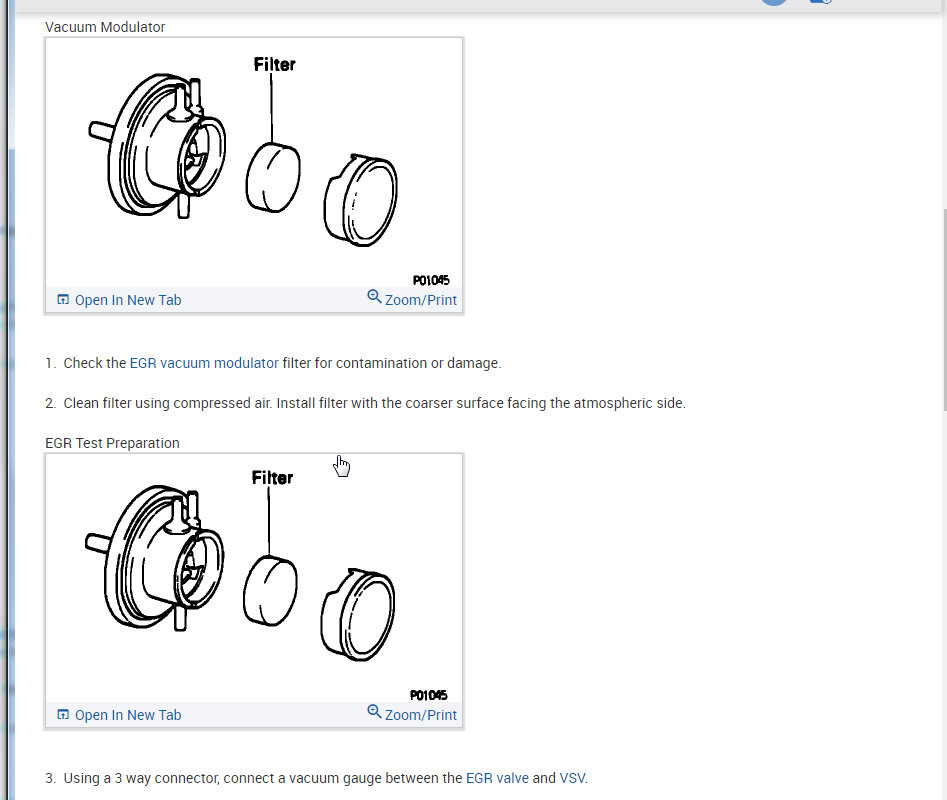 Vacuum Modulator

Filter

P01045

Open In New Tab

Zoom/Print

1. Check the EGR vacuum modulator filter for contamination or damage.

2. Clean filter using compressed air. Install filter with the coarser surface facing the atmospheric side.

EGR Test Preparation

Filter

P01045

Open In New Tab

Zoom/Print

3. Using a 3 way connector, connect a vacuum gauge between the EGR valve and VSV.