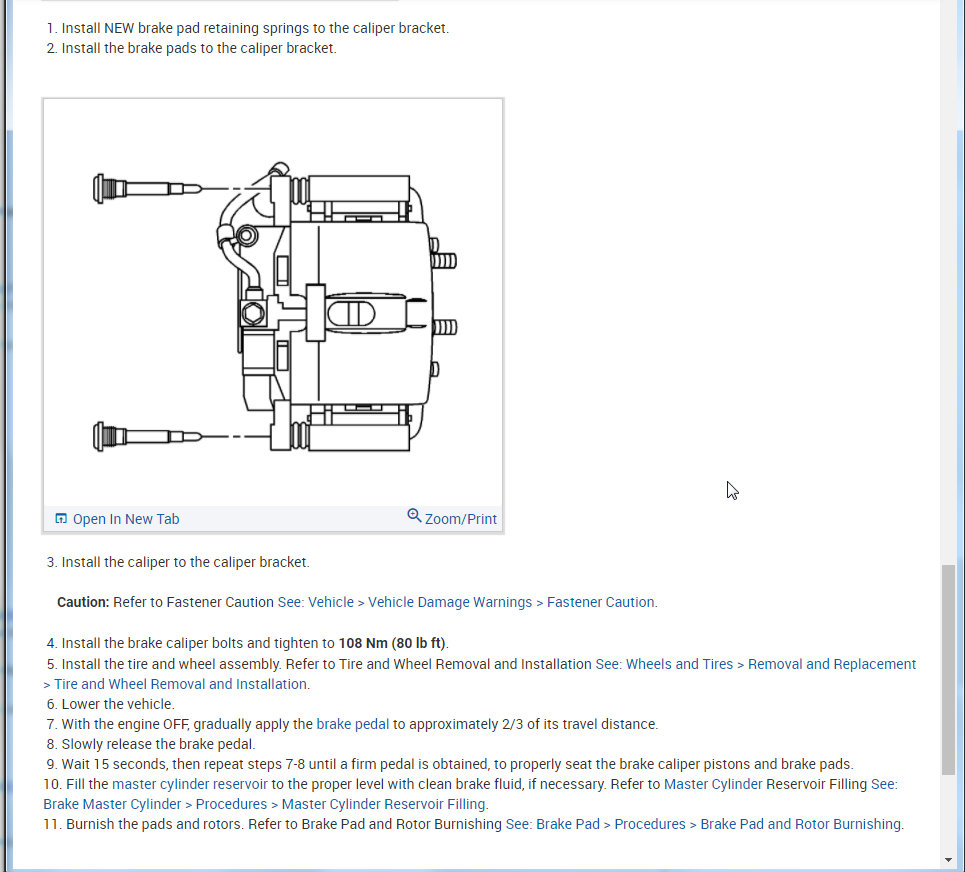 1. Install NEW brake pad retaining springs to the caliper bracket.
2. Install the brake pads to the caliper bracket.

Open In New Tab

Zoom/Print

3. Install the caliper to the caliper bracket.

Caution: Refer to Fastener Caution See: Vehicle > Vehicle Damage Warnings > Fastener Caution.

4. Install the brake caliper bolts and tighten to 108 Nm (80 lb ft).
5. Install the tire and wheel assembly. Refer to Tire and Wheel Removal and Installation See: Wheels and Tires > Removal and Replacement > Tire and Wheel Removal and Installation.
6. Lower the vehicle.
7. With the engine OFF, gradually apply the brake pedal to approximately 2/3 of its travel distance.
8. Slowly release the brake pedal.
9. Wait 15 seconds, then repeat steps 7-8 until a firm pedal is obtained, to properly seat the brake caliper pistons and brake pads.
10. Fill the master cylinder reservoir to the proper level with clean brake fluid, if necessary. Refer to Master Cylinder Reservoir Filling See: Brake Master Cylinder > Procedures > Master Cylinder Reservoir Filling.
11. Burnish the pads and rotors. Refer to Brake Pad and Rotor Burnishing See: Brake Pad > Procedures > Brake Pad and Rotor Burnishing.