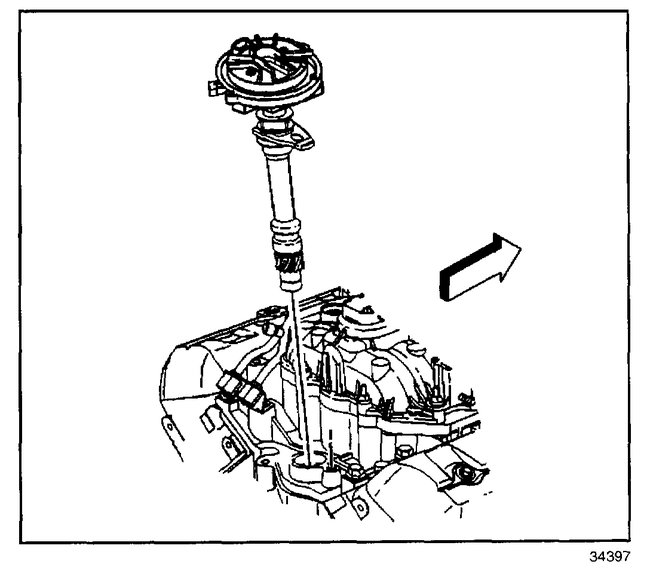 34397