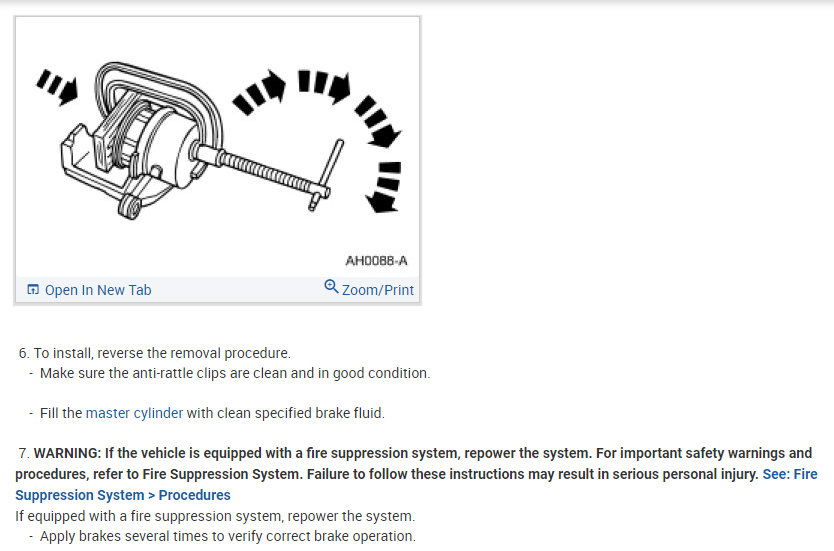 AH0088-A

Open In New Tab

Zoom/Print

6. To install, reverse the removal procedure.
- Make sure the anti-rattle clips are clean and in good condition.

- Fill the master cylinder with clean specified brake fluid.

7. WARNING: If the vehicle is equipped with a fire suppression system, repower the system. For important safety warnings and procedures, refer to Fire Suppression System. Failure to follow these instructions may result in serious personal injury. See: Fire Suppression System > Procedures
If equipped with a fire suppression system, repower the system.
- Apply brakes several times to verify correct brake operation.