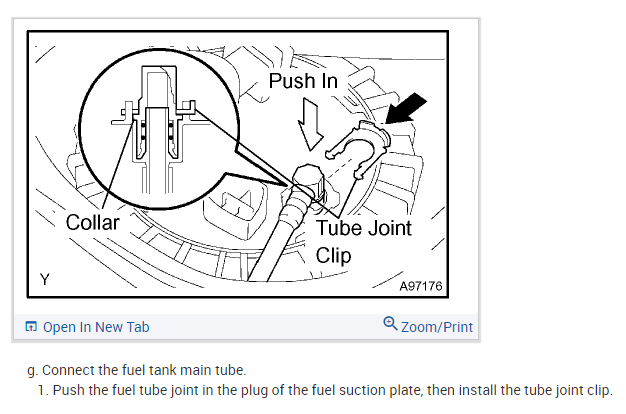 Push In

Collar

Tube Joint Clip

Y

A97176

Open In New Tab

Zoom/Print

g. Connect the fuel tank main tube.

1. Push the fuel tube joint in the plug of the fuel suction plate, then install the tube joint clip.