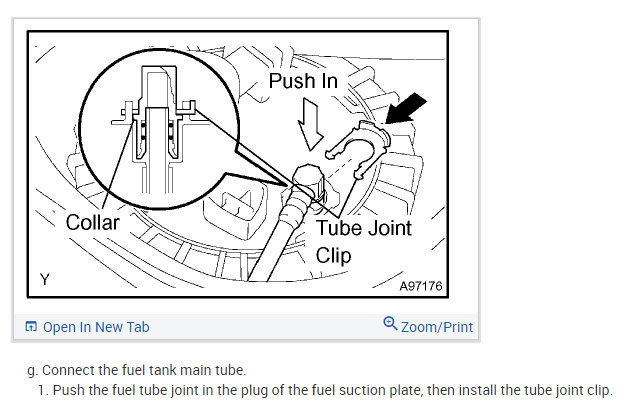 Push In

Collar

Tube Joint Clip

Y

A97176

Open In New Tab

Zoom/Print

g. Connect the fuel tank main tube.

1. Push the fuel tube joint in the plug of the fuel suction plate, then install the tube joint clip.