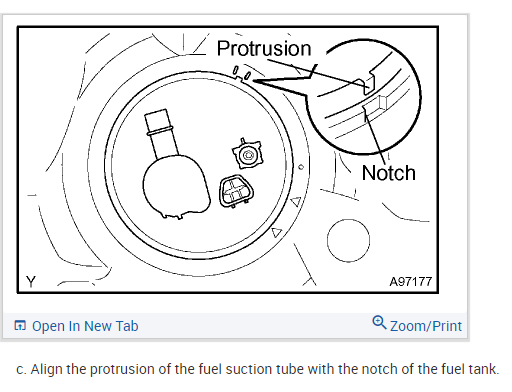 Protrusion

Notch

Y

A97177

Open In New Tab

Zoom/Print

c. Align the protrusion of the fuel suction tube with the notch of the fuel tank.