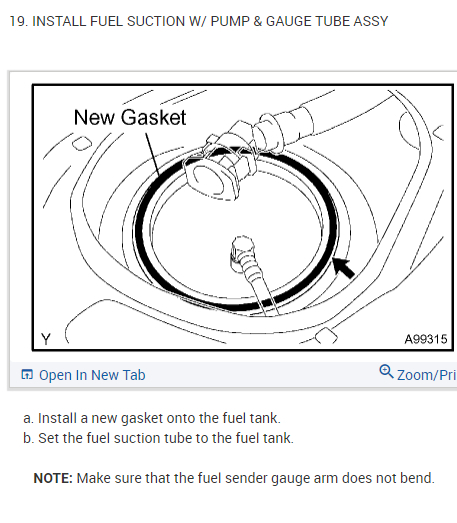 19. INSTALL FUEL SUCTION W/ PUMP & GAUGE TUBE ASSY

New Gasket

Y

A99315

Open In New Tab

Zoom/Pri

a. Install a new gasket onto the fuel tank.
b. Set the fuel suction tube to the fuel tank.

NOTE: Make sure that the fuel sender gauge arm does not bend.