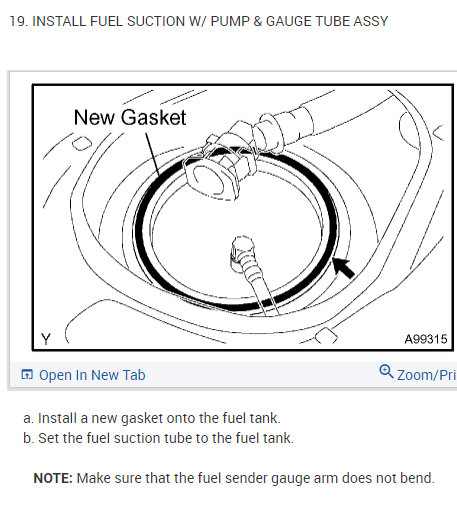 19. INSTALL FUEL SUCTION W/ PUMP & GAUGE TUBE ASSY

New Gasket

Y

A99315

Open In New Tab

Zoom/Pri

a. Install a new gasket onto the fuel tank.
b. Set the fuel suction tube to the fuel tank.

NOTE: Make sure that the fuel sender gauge arm does not bend.