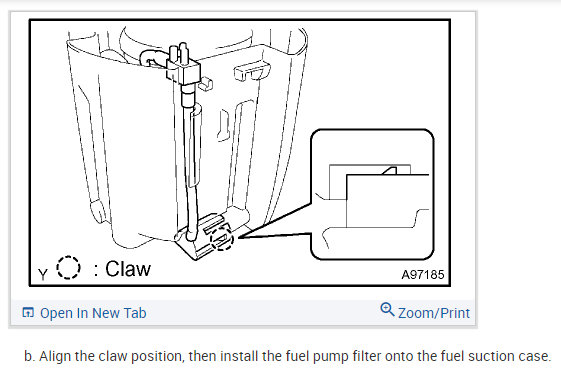 Y : Claw

A97185

Open In New Tab

Zoom/Print

b. Align the claw position, then install the fuel pump filter onto the fuel suction case.