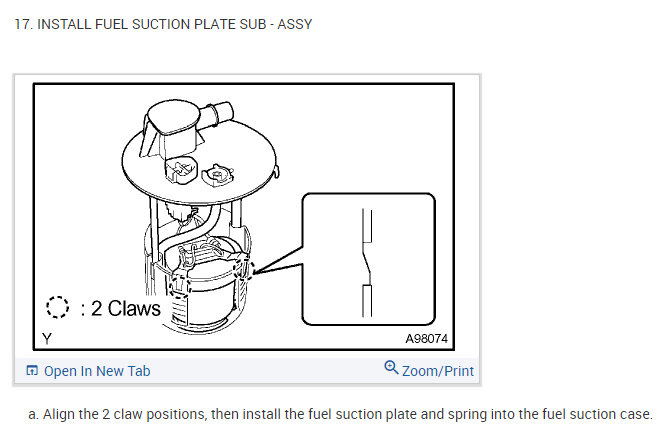 17. INSTALL FUEL SUCTION PLATE SUB - ASSY

: 2 Claws

Y

A98074

Open In New Tab

Zoom/Print

a. Align the 2 claw positions, then install the fuel suction plate and spring into the fuel suction case.