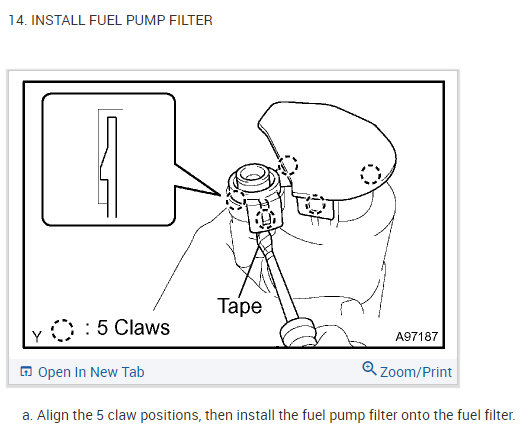 14. INSTALL FUEL PUMP FILTER

Tape

Y : 5 Claws

A97187

Open In New Tab

Zoom/Print

a. Align the 5 claw positions, then install the fuel pump filter onto the fuel filter.