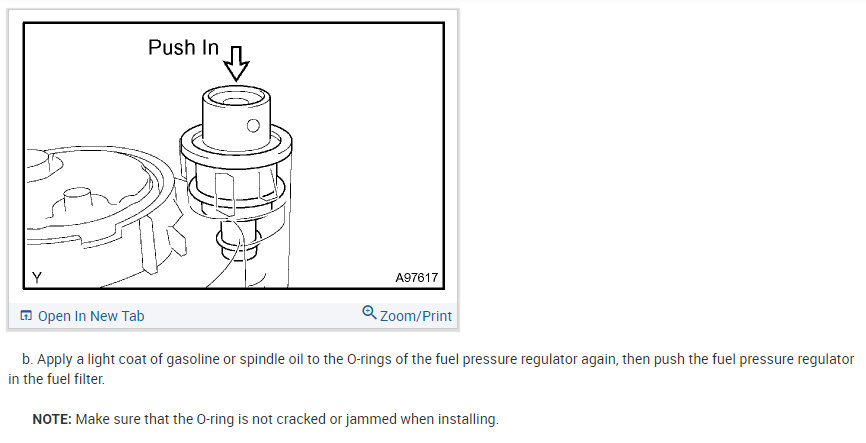 Push In

Y

A97617

Open In New Tab

Zoom/Print

b. Apply a light coat of gasoline or spindle oil to the O-rings of the fuel pressure regulator again, then push the fuel pressure regulator in the fuel filter.

NOTE: Make sure that the O-ring is not cracked or jammed when installing.