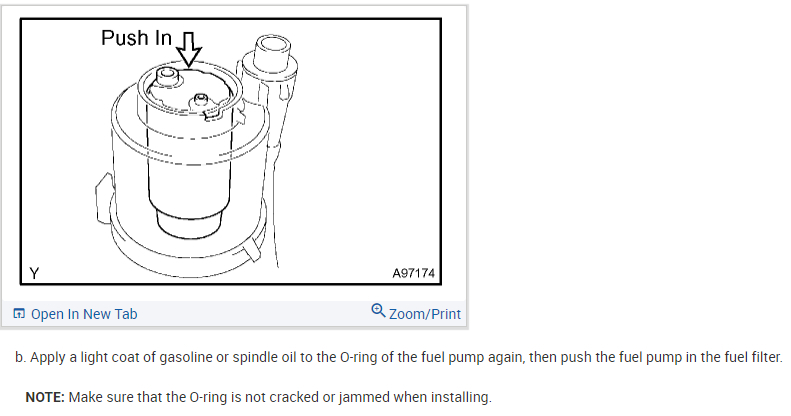 Push In

Y

A97174

Open In New Tab

Zoom/Print

b. Apply a light coat of gasoline or spindle oil to the O-ring of the fuel pump again, then push the fuel pump in the fuel filter.

NOTE: Make sure that the O-ring is not cracked or jammed when installing.