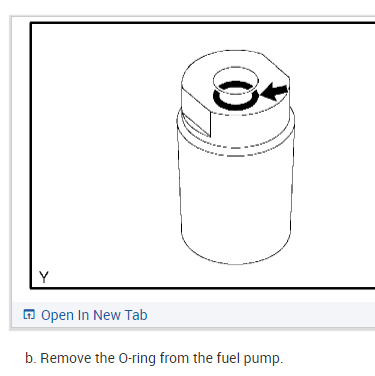 Y

Open In New Tab

b. Remove the O-ring from the fuel pump.