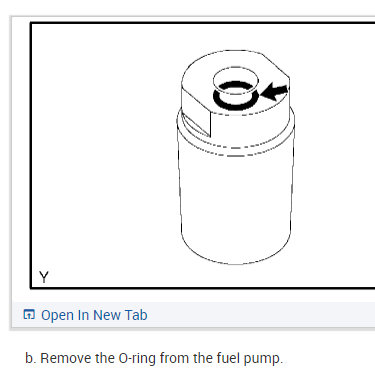 Y

Open In New Tab

b. Remove the O-ring from the fuel pump.