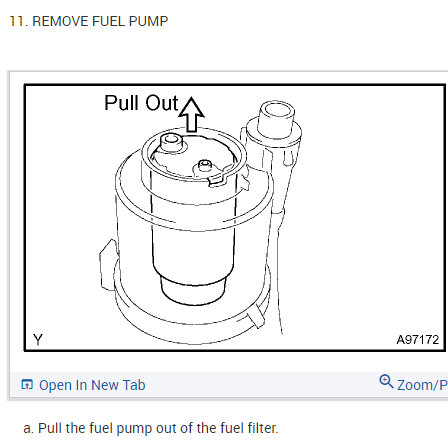 11. REMOVE FUEL PUMP

Pull Out

Y

A97172

Open In New Tab

Zoom/P

a. Pull the fuel pump out of the fuel filter.