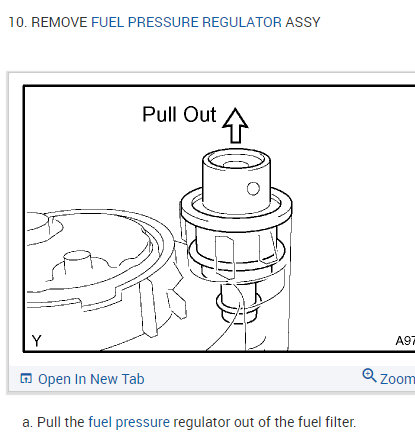 10. REMOVE FUEL PRESSURE REGULATOR ASSY

Pull Out

Y

A97

Open In New Tab

Zoom

a. Pull the fuel pressure regulator out of the fuel filter.