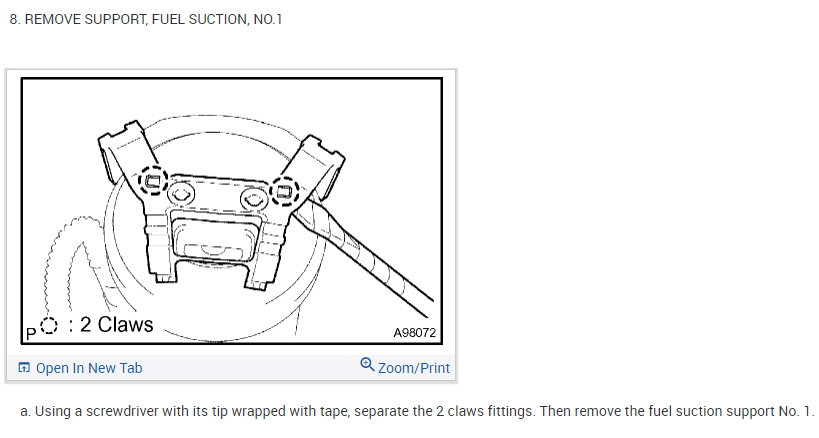 8. REMOVE SUPPORT, FUEL SUCTION, NO.1

P : 2 Claws

A98072

Open In New Tab

Zoom/Print

a. Using a screwdriver with its tip wrapped with tape, separate the 2 claws fittings. Then remove the fuel suction support No. 1.