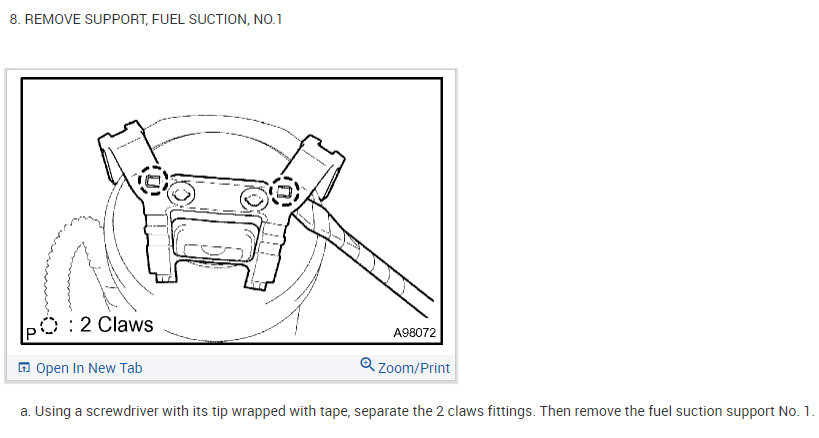 8. REMOVE SUPPORT, FUEL SUCTION, NO.1

P : 2 Claws

A98072

Open In New Tab

Zoom/Print

a. Using a screwdriver with its tip wrapped with tape, separate the 2 claws fittings. Then remove the fuel suction support No. 1.