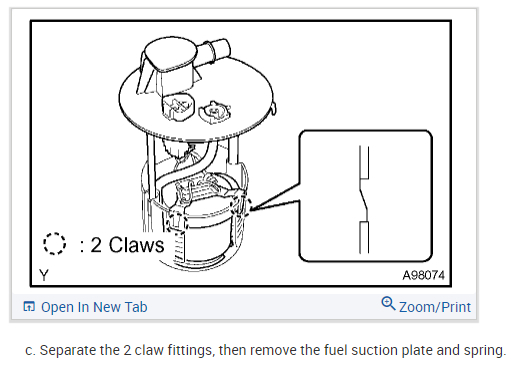 : 2 Claws

Y

A98074

Open In New Tab

Zoom/Print

c. Separate the 2 claw fittings, then remove the fuel suction plate and spring.