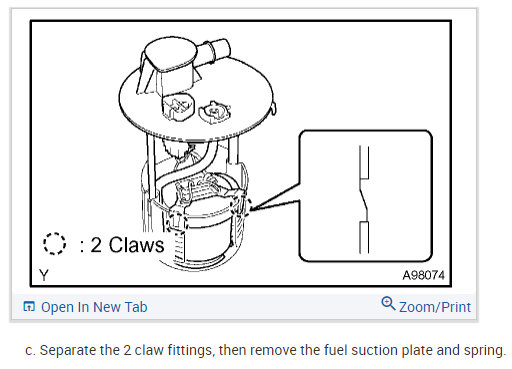 : 2 Claws

Y

A98074

Open In New Tab

Zoom/Print

c. Separate the 2 claw fittings, then remove the fuel suction plate and spring.