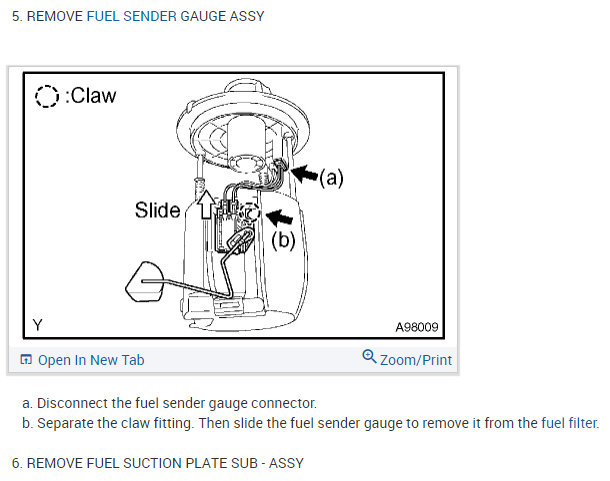 5. REMOVE FUEL SENDER GAUGE ASSY

:Claw

(a)

Slide

(b)

Y

A98009

Open In New Tab

Zoom/Print

a. Disconnect the fuel sender gauge connector.

b. Separate the claw fitting. Then slide the fuel sender gauge to remove it from the fuel filter.

6. REMOVE FUEL SUCTION PLATE SUB - ASSY