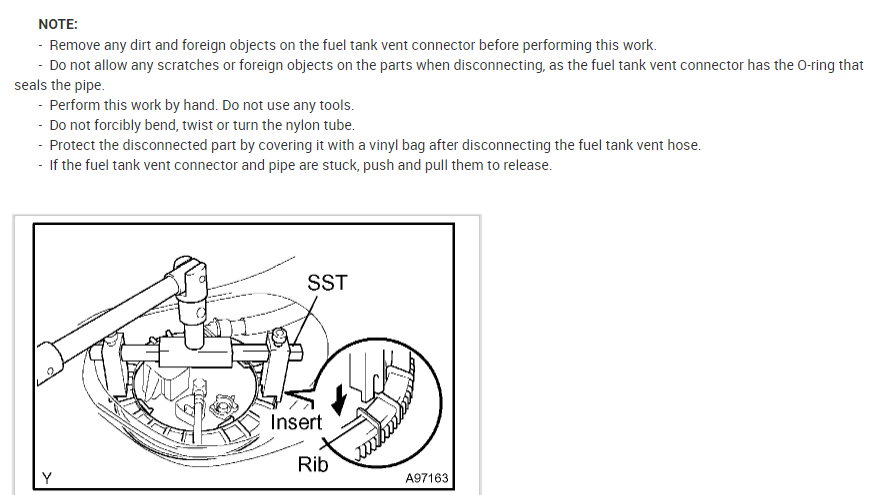 NOTE:

- Remove any dirt and foreign objects on the fuel tank vent connector before performing this work.
- Do not allow any scratches or foreign objects on the parts when disconnecting, as the fuel tank vent connector has the O-ring that seals the pipe.
- Perform this work by hand. Do not use any tools.
- Do not forcibly bend, twist or turn the nylon tube.
- Protect the disconnected part by covering it with a vinyl bag after disconnecting the fuel tank vent hose.
- If the fuel tank vent connector and pipe are stuck, push and pull them to release.

SST
Insert
Rib
Y
A97163