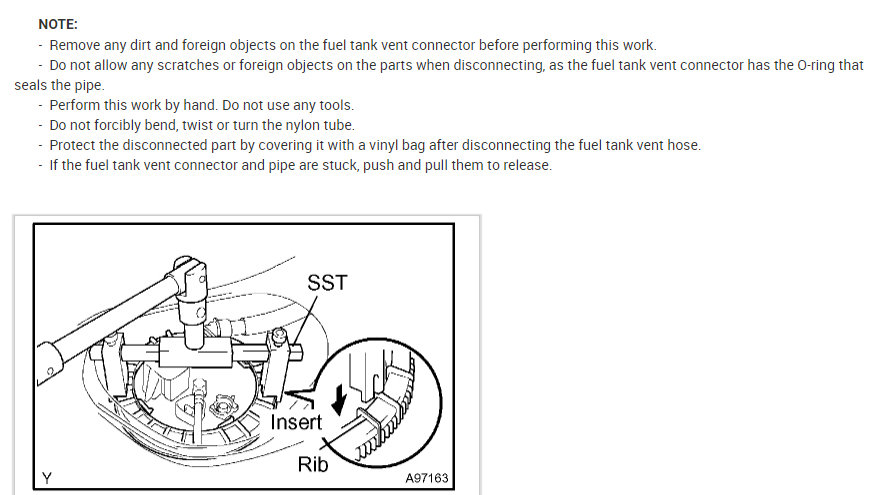 NOTE:

- Remove any dirt and foreign objects on the fuel tank vent connector before performing this work.
- Do not allow any scratches or foreign objects on the parts when disconnecting, as the fuel tank vent connector has the O-ring that seals the pipe.
- Perform this work by hand. Do not use any tools.
- Do not forcibly bend, twist or turn the nylon tube.
- Protect the disconnected part by covering it with a vinyl bag after disconnecting the fuel tank vent hose.
- If the fuel tank vent connector and pipe are stuck, push and pull them to release.

SST
Insert
Rib
Y
A97163