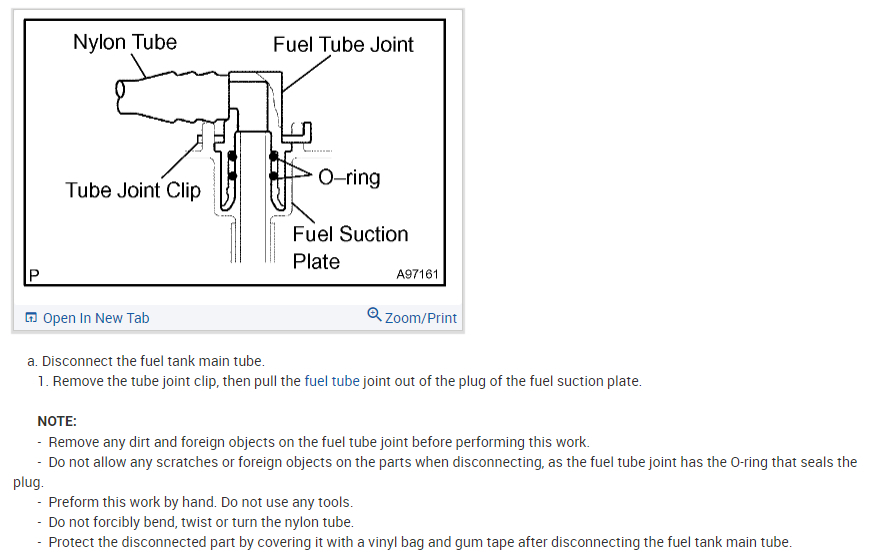 Nylon Tube
Fuel Tube Joint
Tube Joint Clip
O–ring
Fuel Suction Plate
P
A97161

Open In New Tab
Zoom/Print

a. Disconnect the fuel tank main tube.
1. Remove the tube joint clip, then pull the fuel tube joint out of the plug of the fuel suction plate.

NOTE:
- Remove any dirt and foreign objects on the fuel tube joint before performing this work.
- Do not allow any scratches or foreign objects on the parts when disconnecting, as the fuel tube joint has the O-ring that seals the plug.
- Preform this work by hand. Do not use any tools.
- Do not forcibly bend, twist or turn the nylon tube.
- Protect the disconnected part by covering it with a vinyl bag and gum tape after disconnecting the fuel tank main tube.