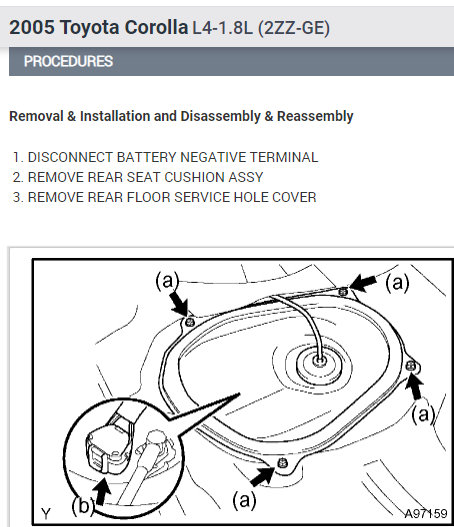 2005 Toyota Corolla L4-1.8L (2ZZ-GE)

PROCEDURES

Removal & Installation and Disassembly & Reassembly

1. DISCONNECT BATTERY NEGATIVE TERMINAL
2. REMOVE REAR SEAT CUSHION ASSY
3. REMOVE REAR FLOOR SERVICE HOLE COVER

(a)
(a)
(a)
(a)
(b)
Y
A97159