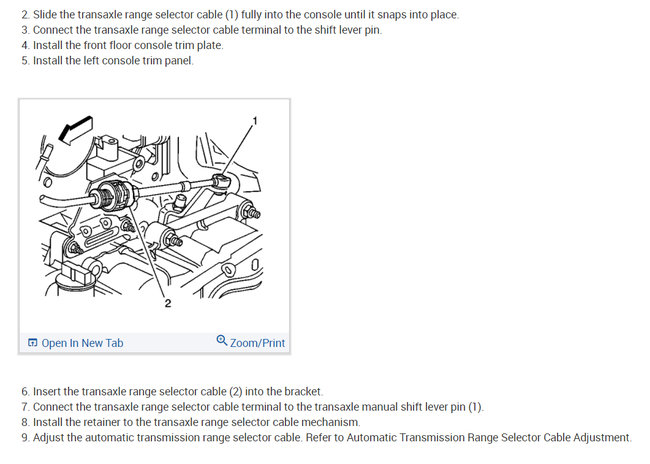 2. Slide the transaxle range selector cable (1) fully into the console until it snaps into place.
3. Connect the transaxle range selector cable terminal to the shift lever pin.
4. Install the front floor console trim plate.
5. Install the left console trim panel.

1

2

Open In New Tab

Zoom/Print

6. Insert the transaxle range selector cable (2) into the bracket.
7. Connect the transaxle range selector cable terminal to the transaxle manual shift lever pin (1).
8. Install the retainer to the transaxle range selector cable mechanism.
9. Adjust the automatic transmission range selector cable. Refer to Automatic Transmission Range Selector Cable Adjustment.