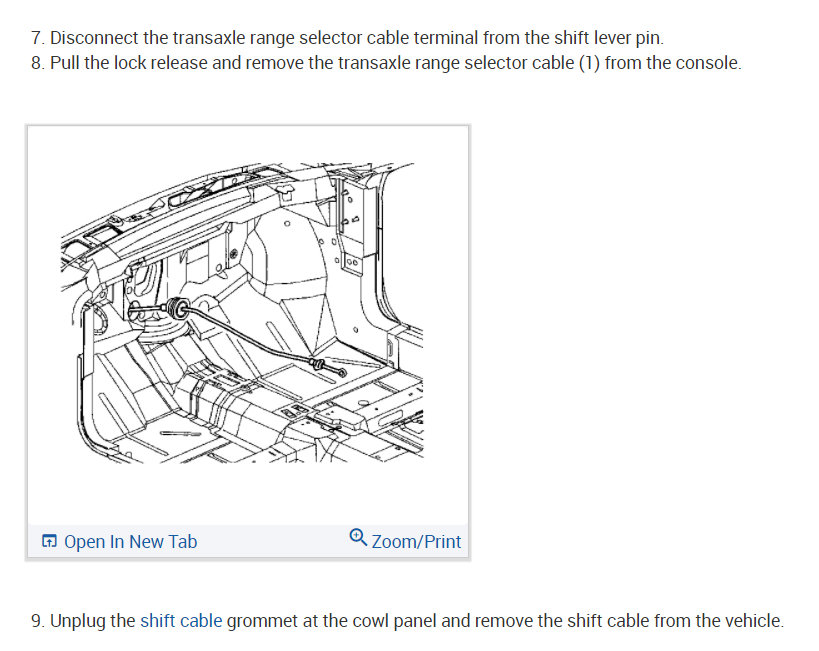 7. Disconnect the transaxle range selector cable terminal from the shift lever pin.
8. Pull the lock release and remove the transaxle range selector cable (1) from the console.

Open In New Tab
Zoom/Print

9. Unplug the shift cable grommet at the cowl panel and remove the shift cable from the vehicle.