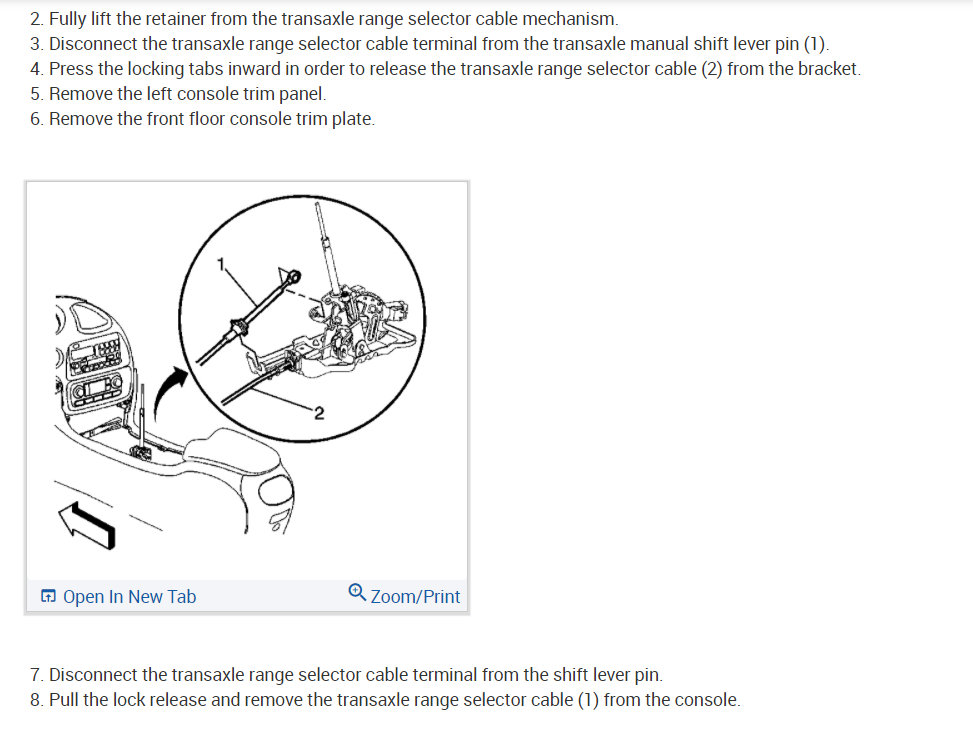 2. Fully lift the retainer from the transaxle range selector cable mechanism.
3. Disconnect the transaxle range selector cable terminal from the transaxle manual shift lever pin (1).
4. Press the locking tabs inward in order to release the transaxle range selector cable (2) from the bracket.
5. Remove the left console trim panel.
6. Remove the front floor console trim plate.

1

2

Open In New Tab

Zoom/Print

7. Disconnect the transaxle range selector cable terminal from the shift lever pin.
8. Pull the lock release and remove the transaxle range selector cable (1) from the console.