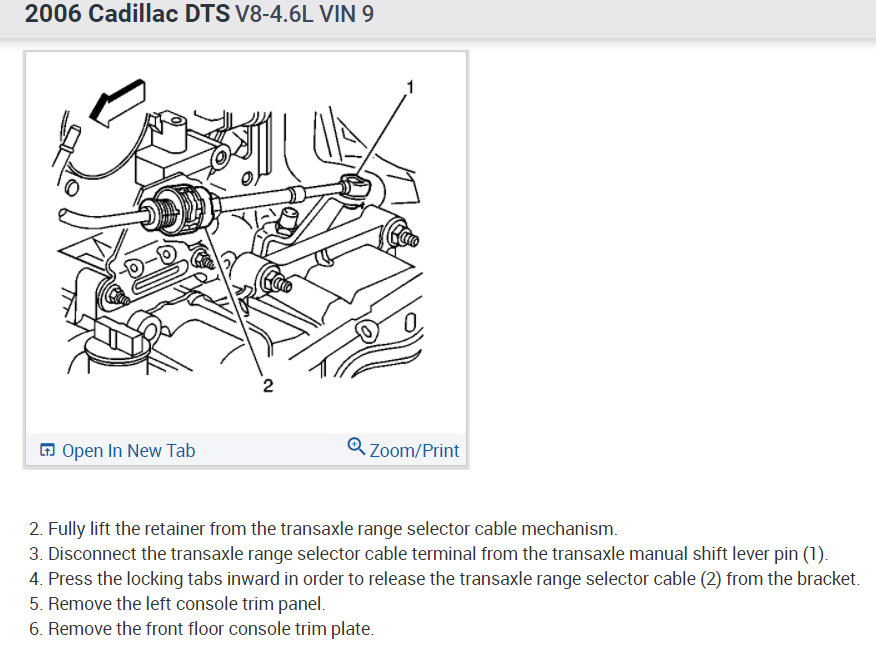 2006 Cadillac DTS V8-4.6L VIN 9

1

2

Open In New Tab

Zoom/Print

2. Fully lift the retainer from the transaxle range selector cable mechanism.
3. Disconnect the transaxle range selector cable terminal from the transaxle manual shift lever pin (1).
4. Press the locking tabs inward in order to release the transaxle range selector cable (2) from the bracket.
5. Remove the left console trim panel.
6. Remove the front floor console trim plate.