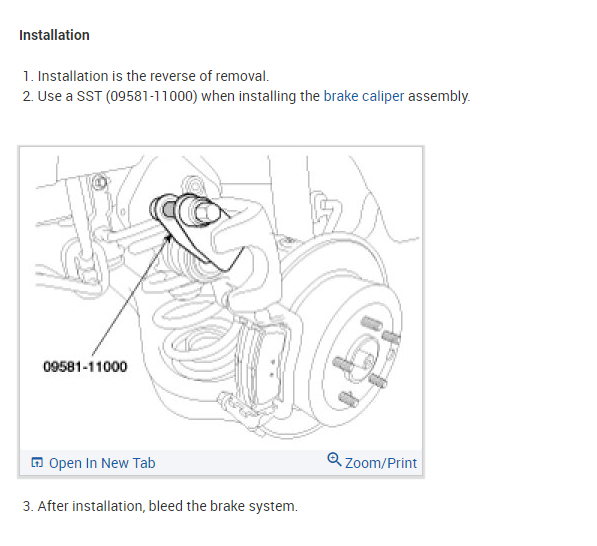 Installation

1. Installation is the reverse of removal.
2. Use a SST (09581-11000) when installing the brake caliper assembly.

09581-11000

Open In New Tab

Zoom/Print

3. After installation, bleed the brake system.