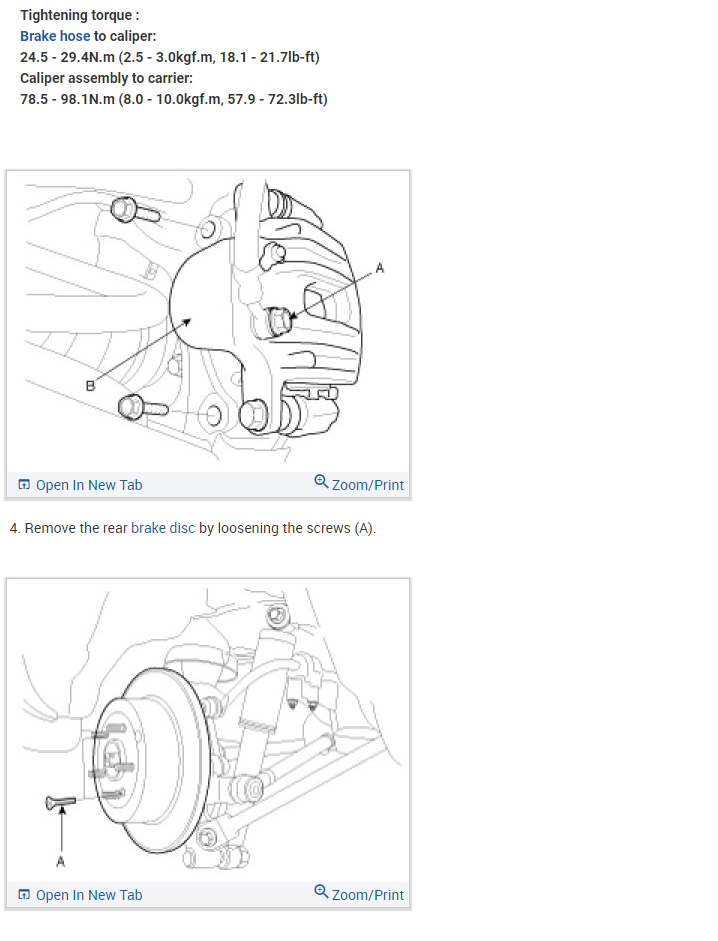 Tightening torque :
Brake hose to caliper:
24.5 - 29.4N.m (2.5 - 3.0kgf.m, 18.1 - 21.7lb-ft)
Caliper assembly to carrier:
78.5 - 98.1N.m (8.0 - 10.0kgf.m, 57.9 - 72.3lb-ft)

A

B

Open In New Tab

Zoom/Print

4. Remove the rear brake disc by loosening the screws (A).

A

Open In New Tab

Zoom/Print