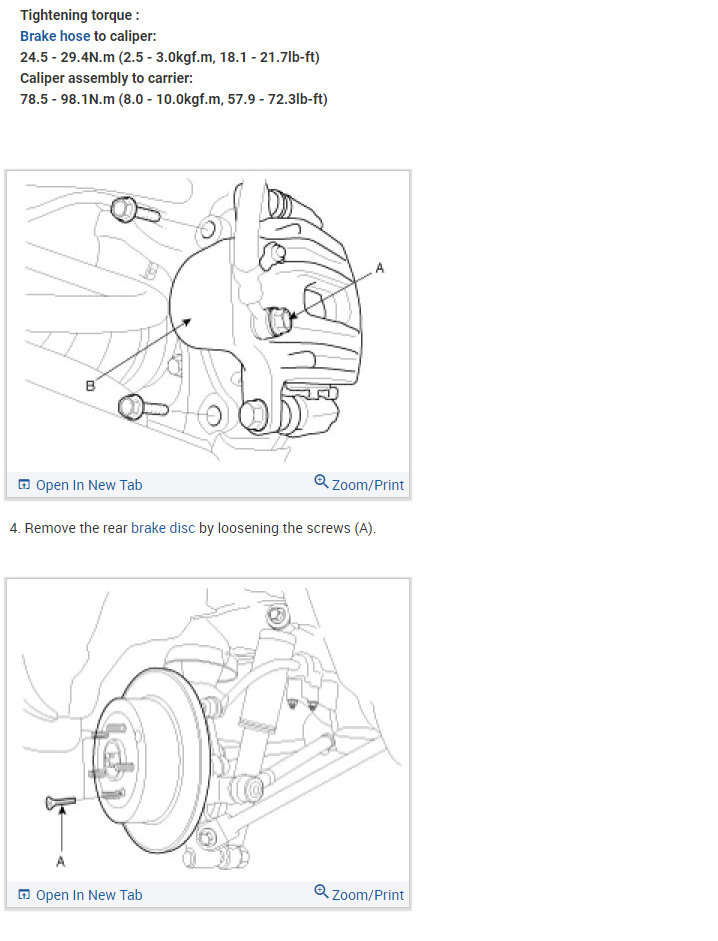 Tightening torque :
Brake hose to caliper:
24.5 - 29.4N.m (2.5 - 3.0kgf.m, 18.1 - 21.7lb-ft)
Caliper assembly to carrier:
78.5 - 98.1N.m (8.0 - 10.0kgf.m, 57.9 - 72.3lb-ft)

A

B

Open In New Tab

Zoom/Print

4. Remove the rear brake disc by loosening the screws (A).

A

Open In New Tab

Zoom/Print