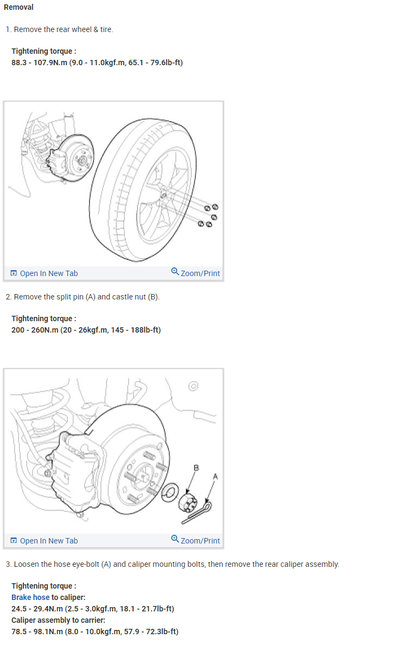 Removal

1. Remove the rear wheel & tire.

Tightening torque :
88.3 - 107.9N.m (9.0 - 11.0kgf.m, 65.1 - 79.6lb-ft)

Open In New Tab
Zoom/Print

2. Remove the split pin (A) and castle nut (B).

Tightening torque :
200 - 260N.m (20 - 26kgf.m, 145 - 188lb-ft)

B
A

Open In New Tab
Zoom/Print

3. Loosen the hose eye-bolt (A) and caliper mounting bolts, then remove the rear caliper assembly.

Tightening torque :
Brake hose to caliper:
24.5 - 29.4N.m (2.5 - 3.0kgf.m, 18.1 - 21.7lb-ft)
Caliper assembly to carrier:
78.5 - 98.1N.m (8.0 - 10.0kgf.m, 57.9 - 72.3lb-ft)