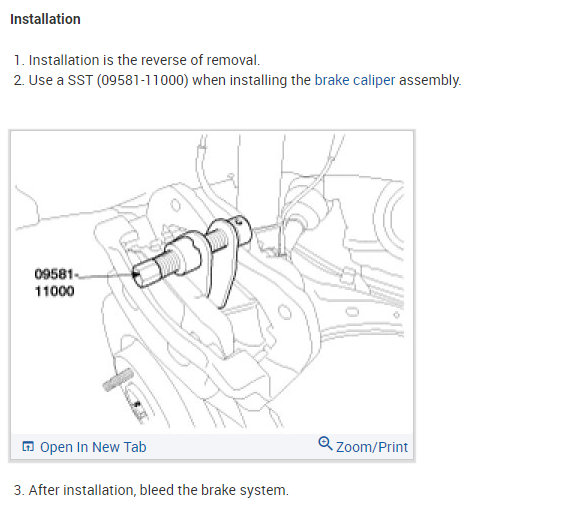 Installation

1. Installation is the reverse of removal.
2. Use a SST (09581-11000) when installing the brake caliper assembly.

09581-11000

Open In New Tab

Zoom/Print

3. After installation, bleed the brake system.