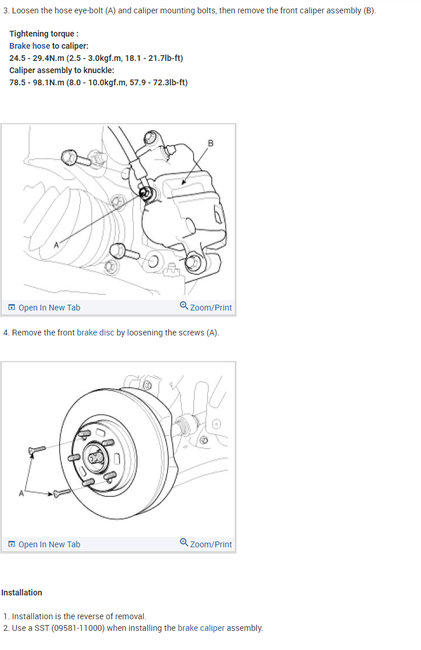 3. Loosen the hose eye-bolt (A) and caliper mounting bolts, then remove the front caliper assembly (B).

Tightening torque :
Brake hose to caliper:
24.5 - 29.4N.m (2.5 - 3.0kgf.m, 18.1 - 21.7lb-ft)
Caliper assembly to knuckle:
78.5 - 98.1N.m (8.0 - 10.0kgf.m, 57.9 - 72.3lb-ft)

B

A

Open In New Tab

Zoom/Print

4. Remove the front brake disc by loosening the screws (A).

A

Open In New Tab

Zoom/Print

Installation

1. Installation is the reverse of removal.
2. Use a SST (09581-11000) when installing the brake caliper assembly.