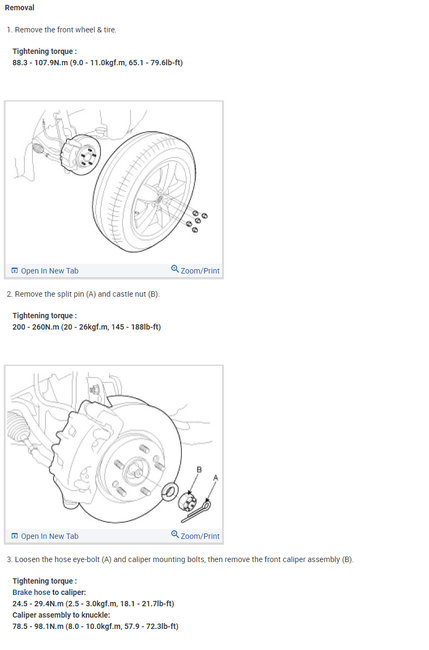 Removal

1. Remove the front wheel & tire.

Tightening torque :
88.3 - 107.9N.m (9.0 - 11.0kgf.m, 65.1 - 79.6lb-ft)

Open In New Tab
Zoom/Print

2. Remove the split pin (A) and castle nut (B).

Tightening torque :
200 - 260N.m (20 - 26kgf.m, 145 - 188lb-ft)

B
A

Open In New Tab
Zoom/Print

3. Loosen the hose eye-bolt (A) and caliper mounting bolts, then remove the front caliper assembly (B).

Tightening torque :
Brake hose to caliper:
24.5 - 29.4N.m (2.5 - 3.0kgf.m, 18.1 - 21.7lb-ft)
Caliper assembly to knuckle:
78.5 - 98.1N.m (8.0 - 10.0kgf.m, 57.9 - 72.3lb-ft)