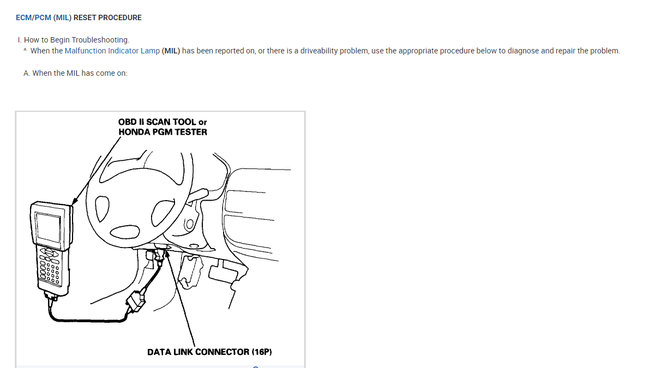 ECM/PCM (MIL) RESET PROCEDURE

I. How to Begin Troubleshooting.

* When the Malfunction Indicator Lamp (MIL) has been reported on, or there is a driveability problem, use the appropriate procedure below to diagnose and repair the problem.

A. When the MIL has come on:

OBD II SCAN TOOL or HONDA PGM TESTER

DATA LINK CONNECTOR (16P)