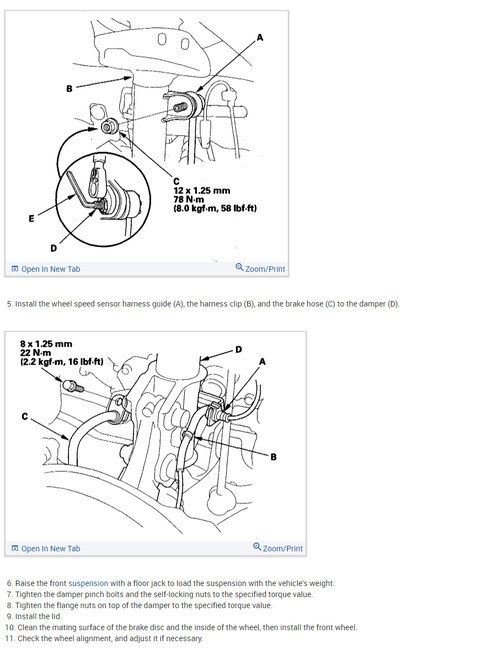 A

B

C
12 x 1.25 mm
78 N·m
(8.0 kgf·m, 58 lbf·ft)

E

D

Open In New Tab

Zoom/Print

5. Install the wheel speed sensor harness guide (A), the harness clip (B), and the brake hose (C) to the damper (D).

8 x 1.25 mm
22 N·m
(2.2 kgf·m, 16 lbf·ft)

D

A

C

B

Open In New Tab

Zoom/Print

6. Raise the front suspension with a floor jack to load the suspension with the vehicle's weight.
7. Tighten the damper pinch bolts and the self-locking nuts to the specified torque value.
8. Tighten the flange nuts on top of the damper to the specified torque value.
9. Install the lid.
10. Clean the mating surface of the brake disc and the inside of the wheel, then install the front wheel.
11. Check the wheel alignment, and adjust it if necessary.